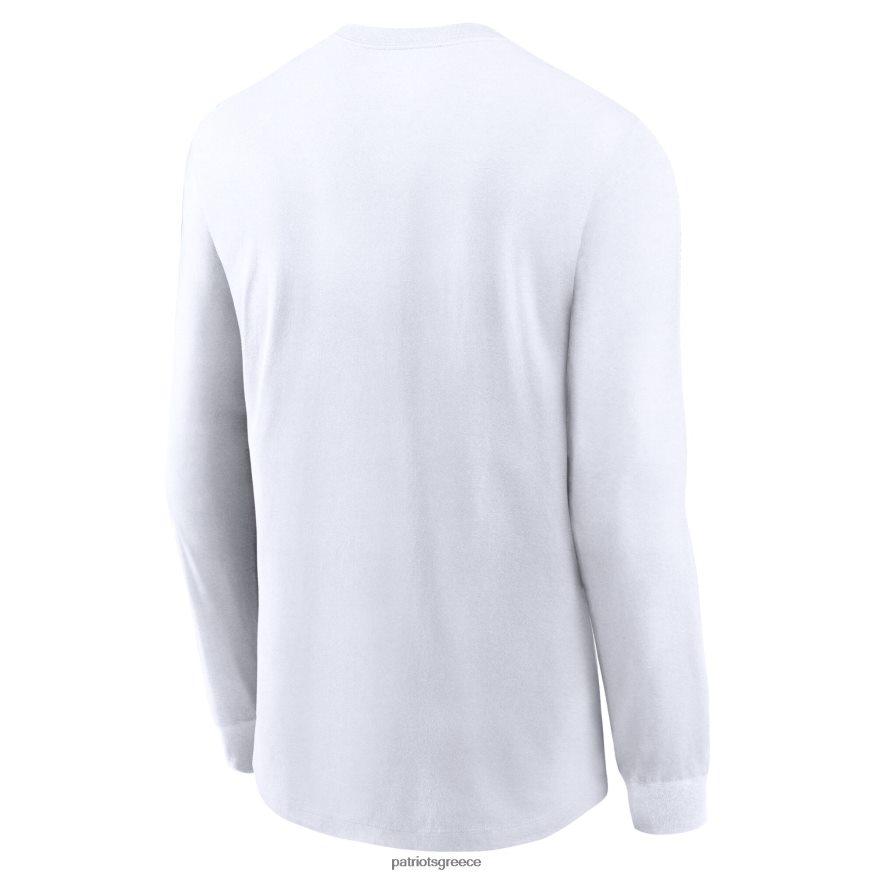 patriotsgreece