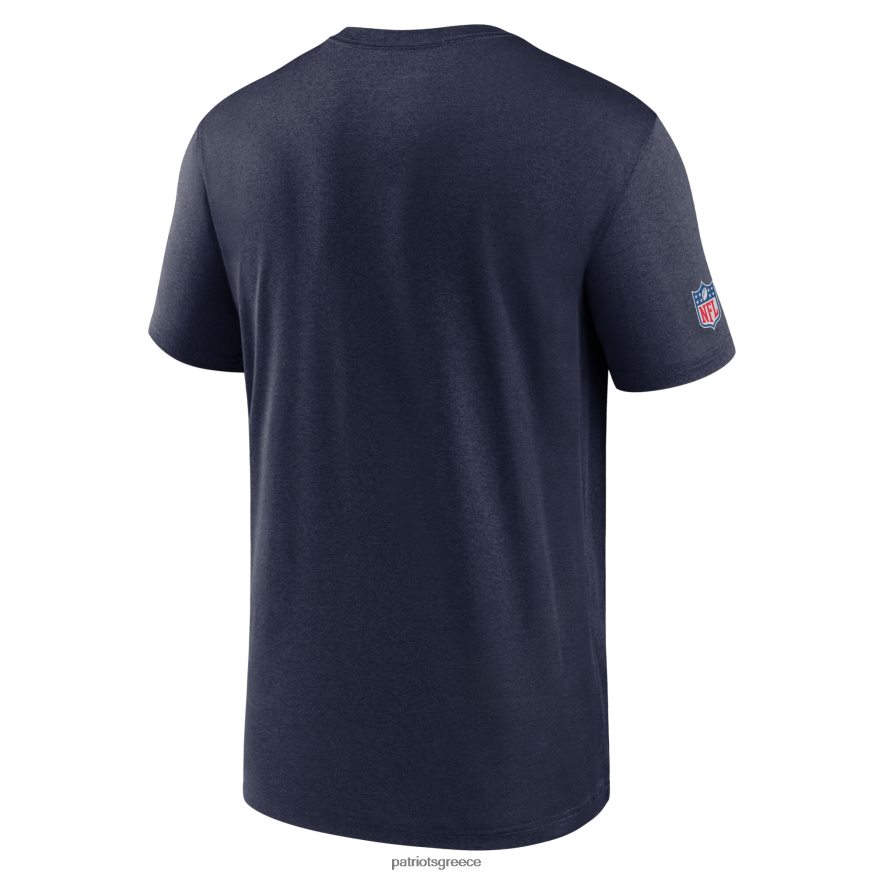 NFL

patriotsgreece